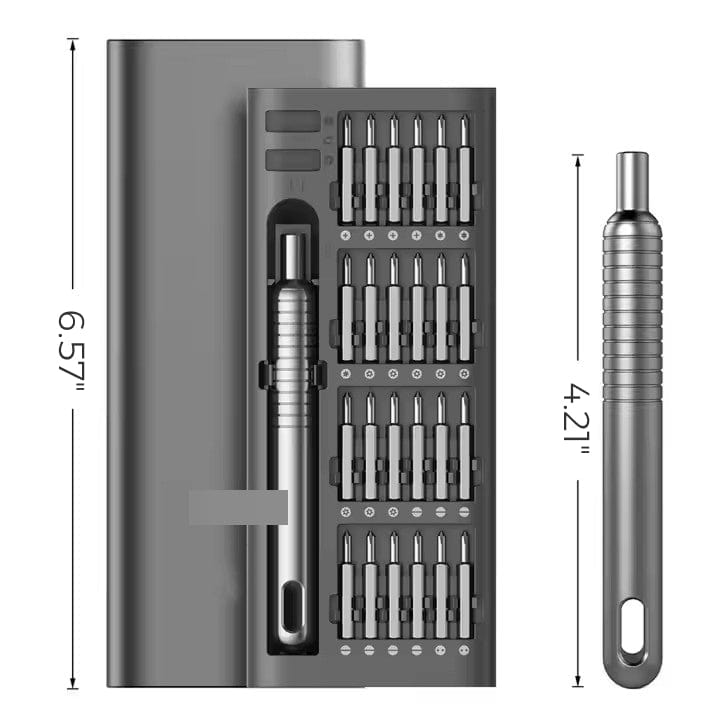 6.57"

4.21"